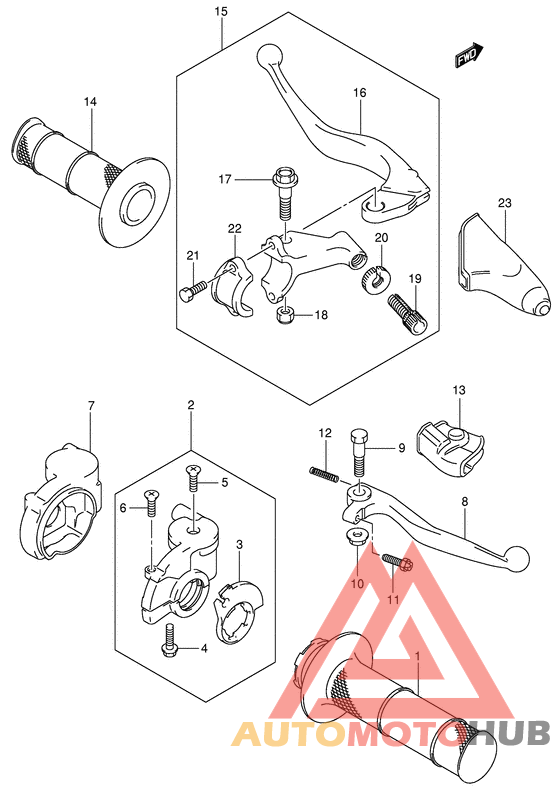 15
FWD
14
16
17
23
22
20
21
19
18
7
2
13
12
9
5
6
8
3
10
11
4
1
AUTOMOTOHUB