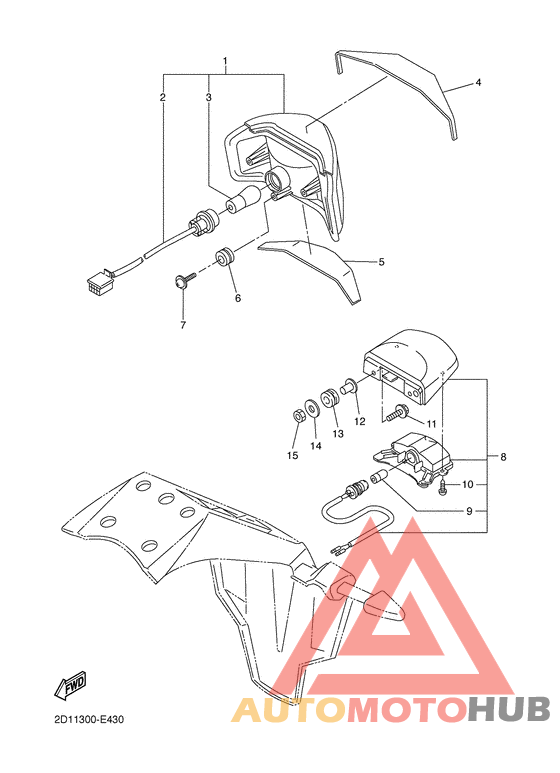 1
2
3
4
5
6
7
8
9
10
11
12
13
14
15
FWD
2D11300-E430
AUTOMOTOHUB