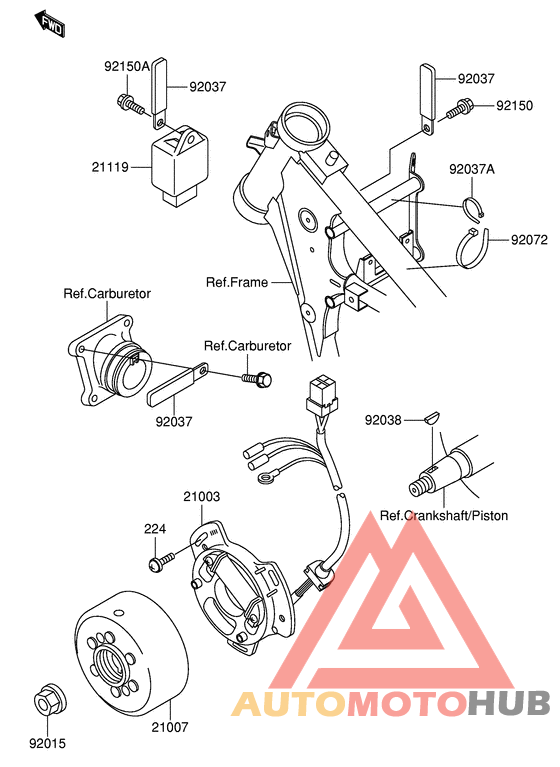 FWD

92150A
92037
21119
92037
92150
92037A
92072
Ref.Frame
Ref.Carburetor
Ref.Carburetor
92037
92038
Ref.Crankshaft/Piston
21003
224
21007
92015

AUTOMOTOHUB