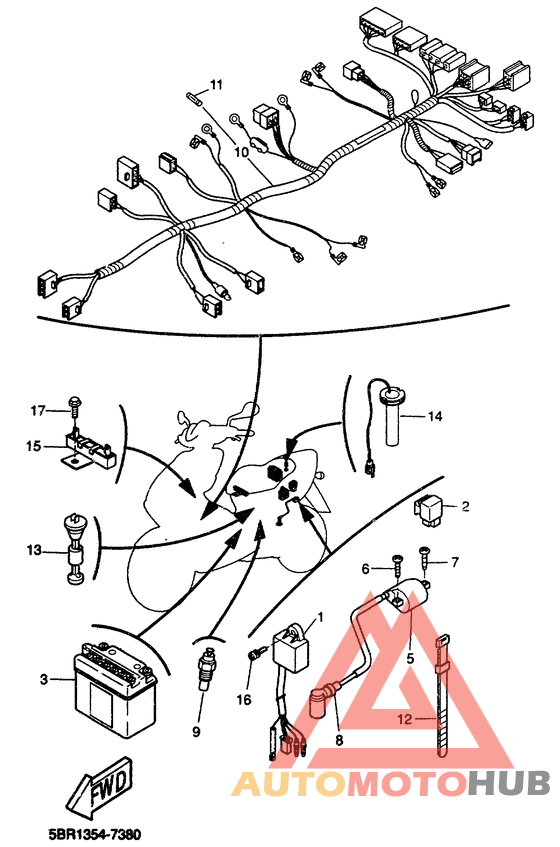 11
10
17
15
14
2
13
6
7
1
5
3
16
9
8
12
FWD
AUTOMOTOHUB
5BR1354-7380