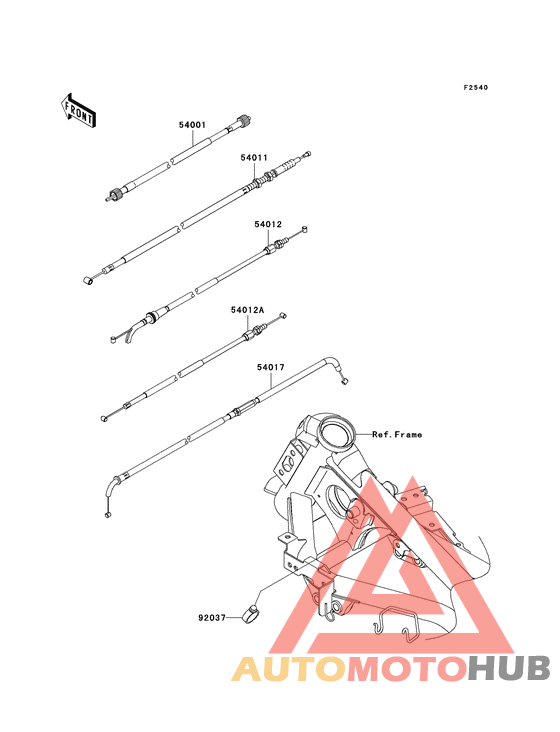 F2540

FRONT

54001

54011

54012

54012A

54017

Ref.Frame

92037

AUTOMOTOHUB