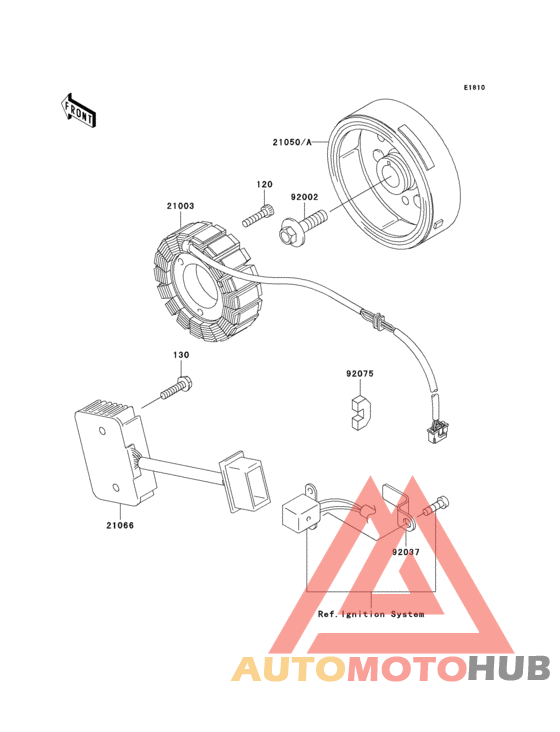 E1810

FRONT

21050/A

120

92002

21003

130

92075

21066

92037

Ref.Ignition System

AUTOMOTOHUB