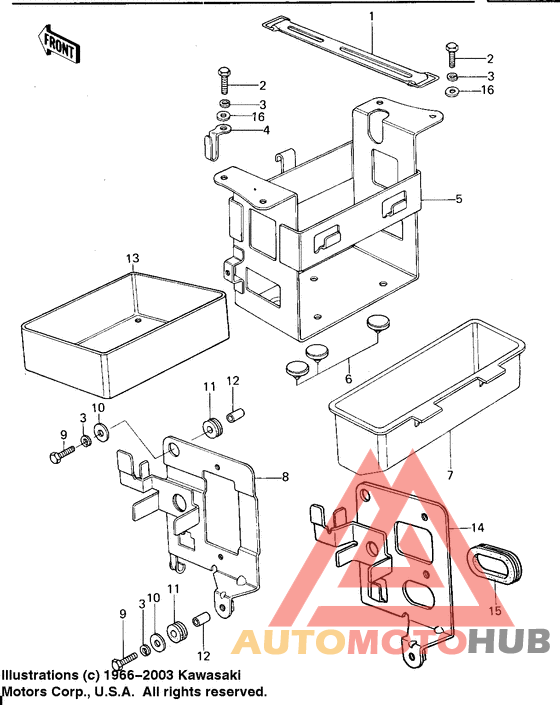 FRONT

1
2
3
16
2
3
16
4
5
13
6
7
11
12
10
3
9
8
14
15
9
3
10
11
12

AUTOMOTOHUB

Illustrations (c) 1966–2003 Kawasaki Motors Corp., U.S.A. All rights reserved.