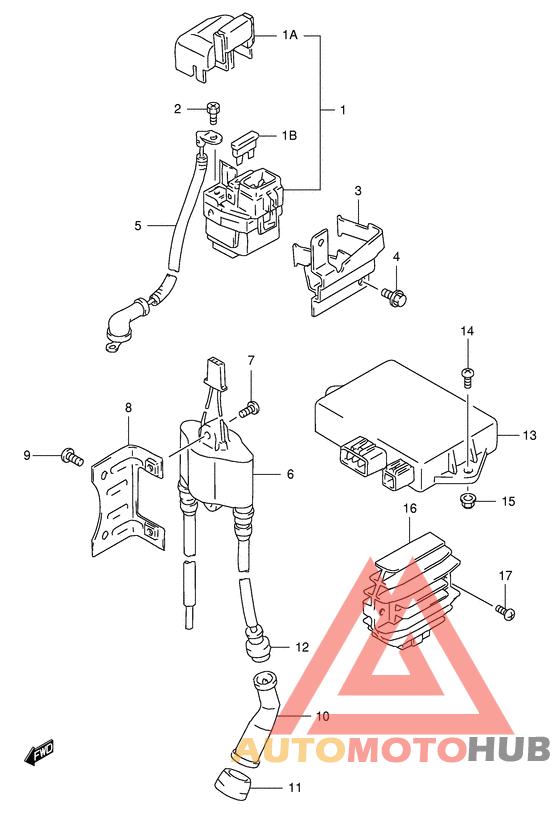 1A
1
2
1B
3
5
4
14
7
8
13
9
6
15
16
17
12
10
FWD
AUTOMOTOHUB
11