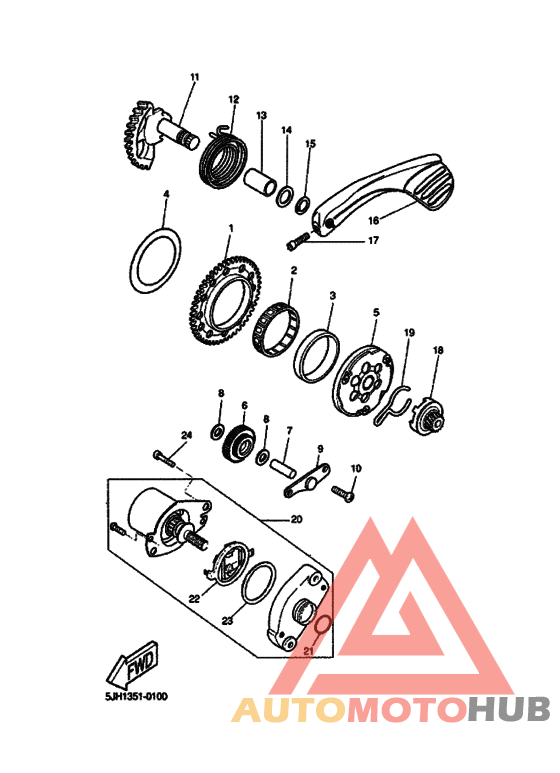 11
12
13
14
15
16
17
4
1
2
3
5
19
18
8
6
8
7
9
10
24
20
22
23
21
FWD
5JH1351-0100
AUTOMOTOHUB