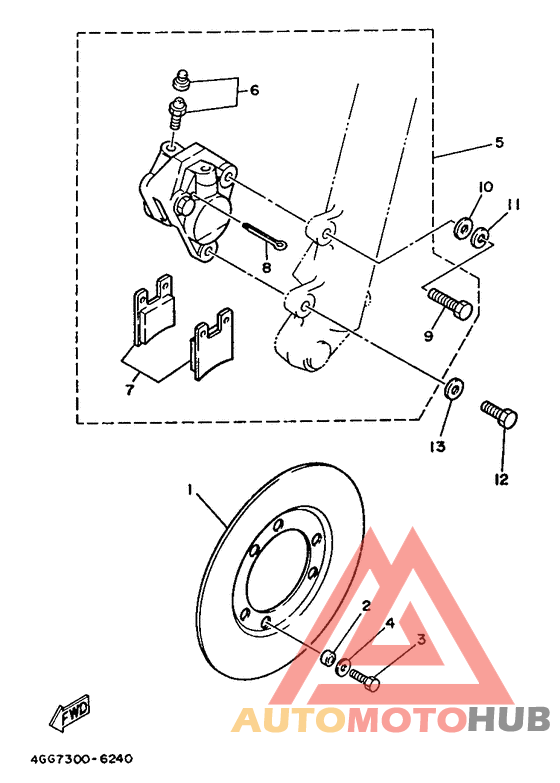 6
5
10
11
8
9
7
13
12
1
2
4
3
FWD
AUTOMOTOHUB
4GG7300-6240