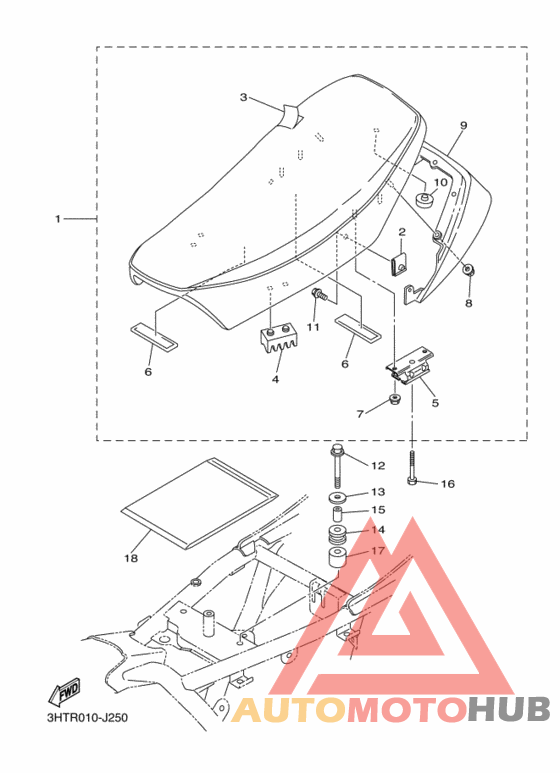 3
9
10
1
2
8
11
6
4
6
5
7
12
16
13
15
14
17
18
FWD
3HTR010-J250
AUTOMOTOHUB