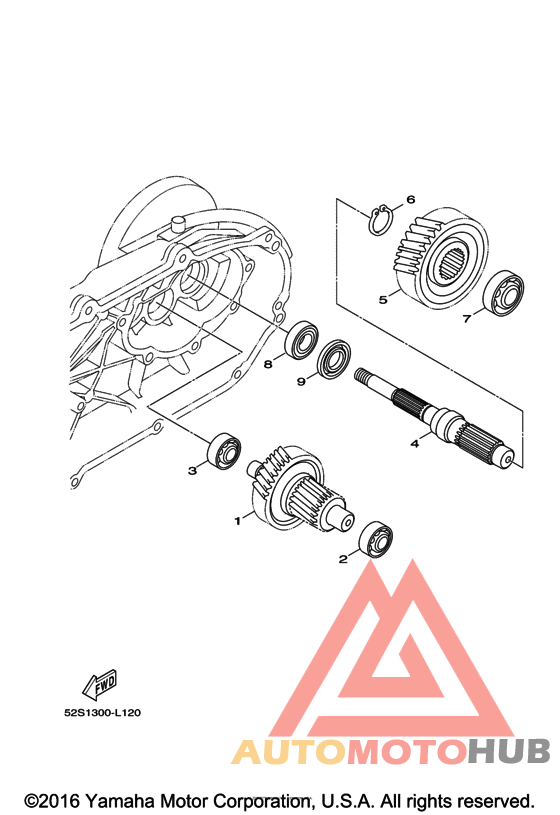 6
5
7
8
9
4
3
1
2
FWD
52S1300-L120
AUTOMOTOHUB
©2016 Yamaha Motor Corporation, U.S.A. All rights reserved.