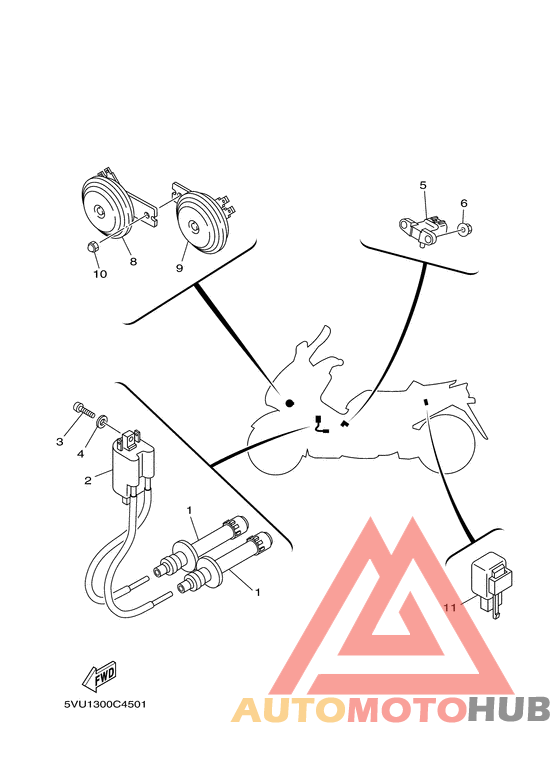 5
6
10
8
9
3
4
2
1
1
11
FWD
5VU1300C4501
AUTOMOTOHUB