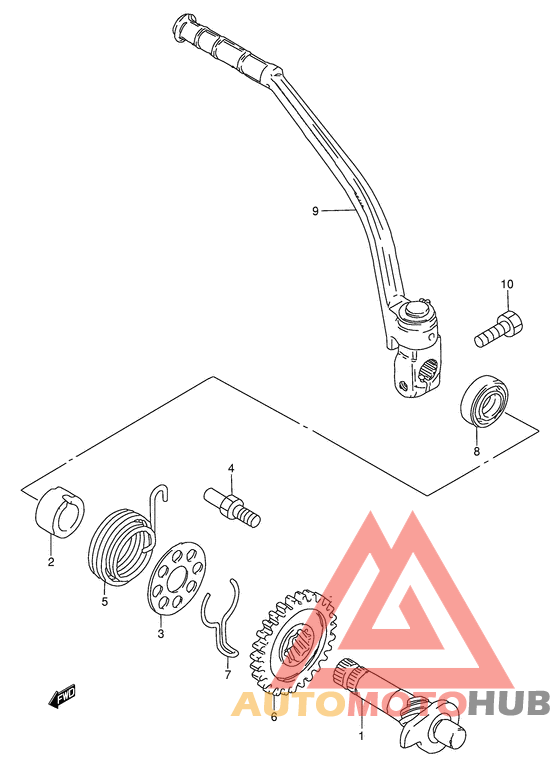 9
10
8
4
2
5
3
7
6
1
FWD
AUTOMOTOHUB