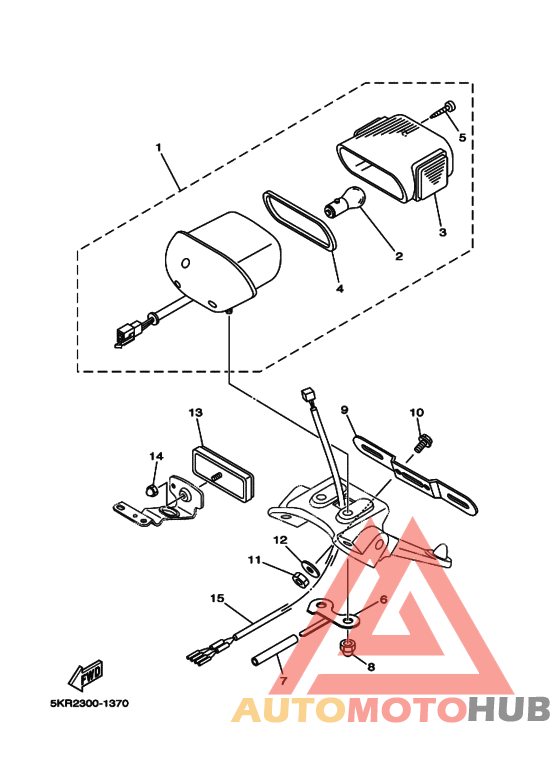 1
5
3
2
4
13
9
10
14
12
11
15
6
8
7
FWD
5KR2300-1370
AUTOMOTOHUB