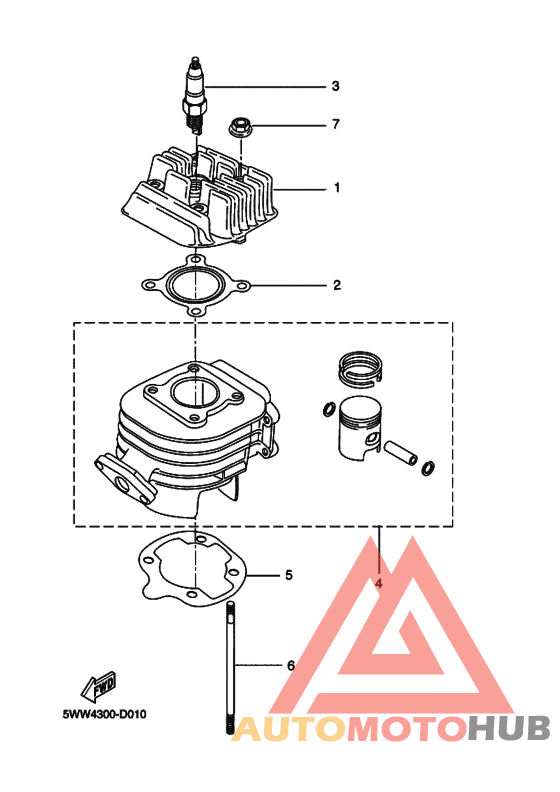 3
7
1
2
4
5
6
FWD
5WW4300-D010
AUTOMOTOHUB