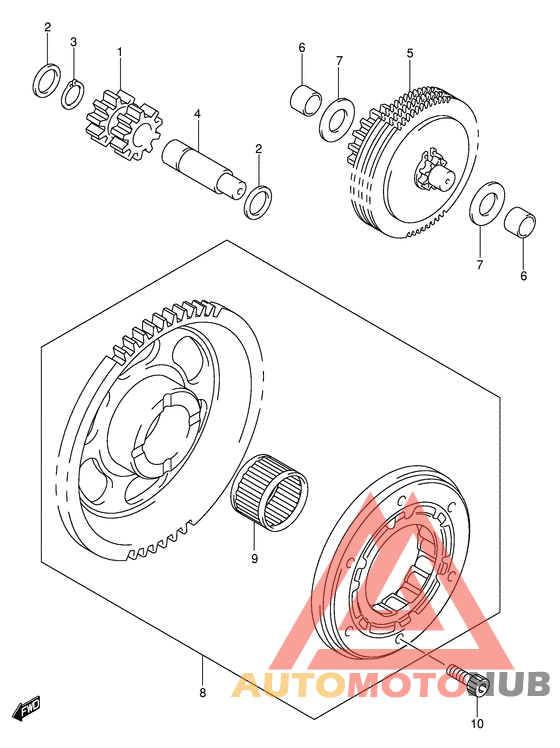 2
3
1
4
2
6
7
5
7
6
9
8
10
FWD
AUTOMOTOHUB