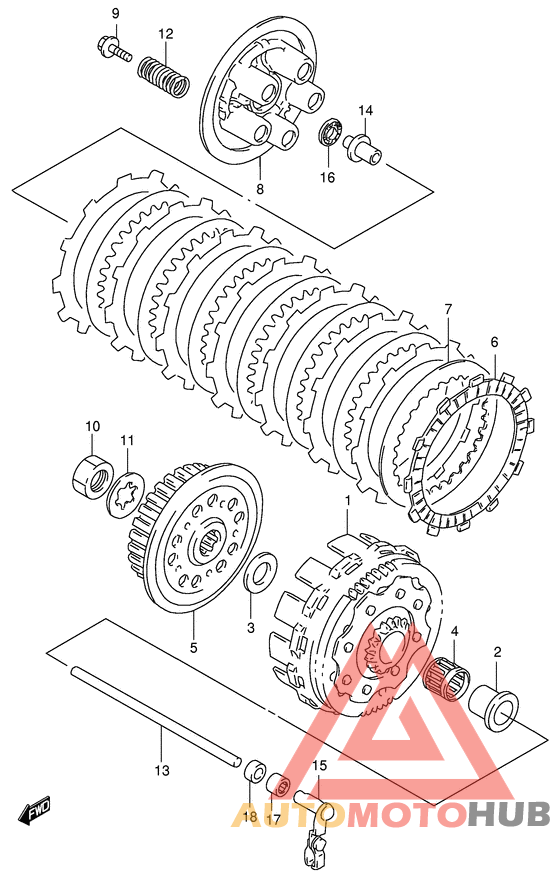 9
12
14
16
8
7
6
10
11
1
5
3
4
2
13
15
18
17
FWD
AUTOMOTOHUB