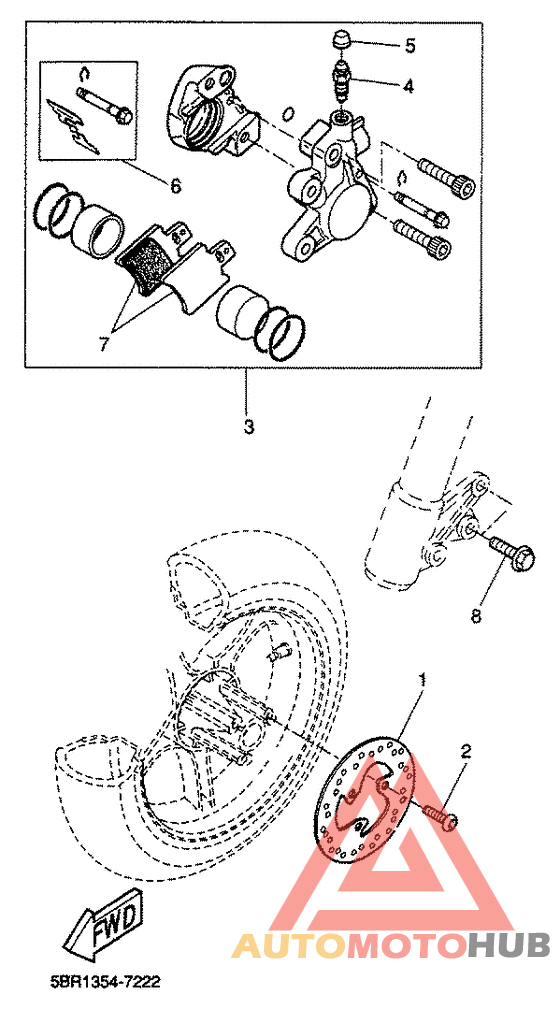 5
4
6
7
3
8
1
2
FWD
AUTOMOTOHUB
5BR1354-7222