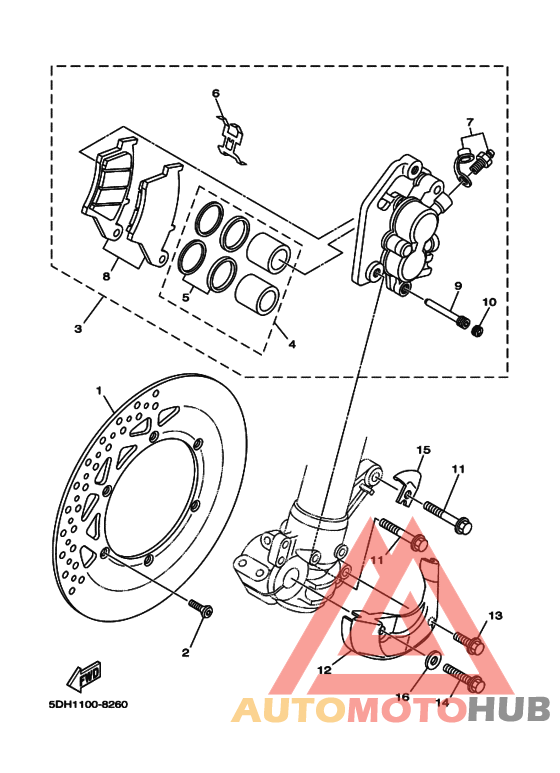 6
7
8
5
3
4
9
10
1
15
11
11
13
2
12
16
14
FWD
5DH1100-8260
AUTOMOTOHUB