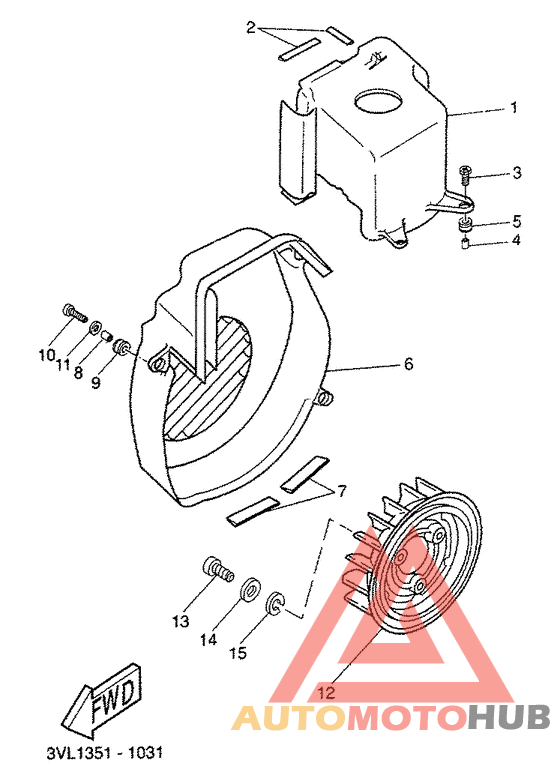 2
1
3
5
4
10
11
8
9
6
7
13
14
15
12
FWD
3VL1351 - 1031
AUTOMOTOHUB