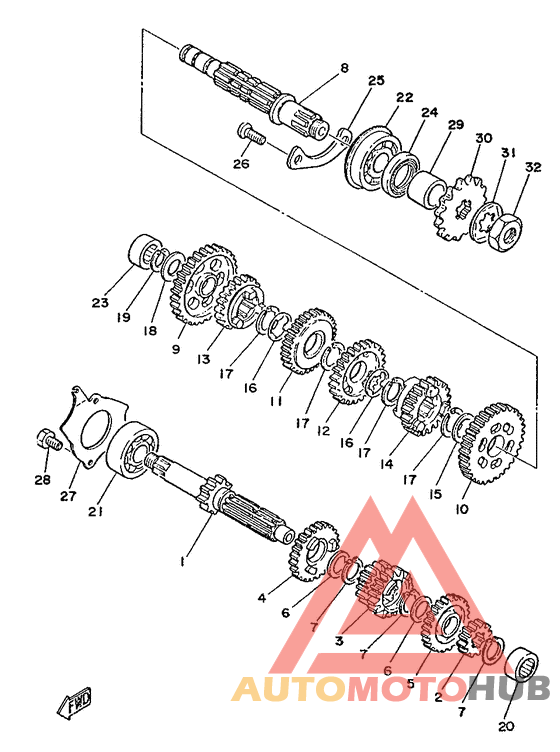 8
25
22
24
29
30
31
32
26
23
19
18
9
13
17
16
11
17
12
16
17
14
17
15
10
28
27
21
1
4
6
7
3
7
6
5
2
7
20
FWD
AUTOMOTOHUB