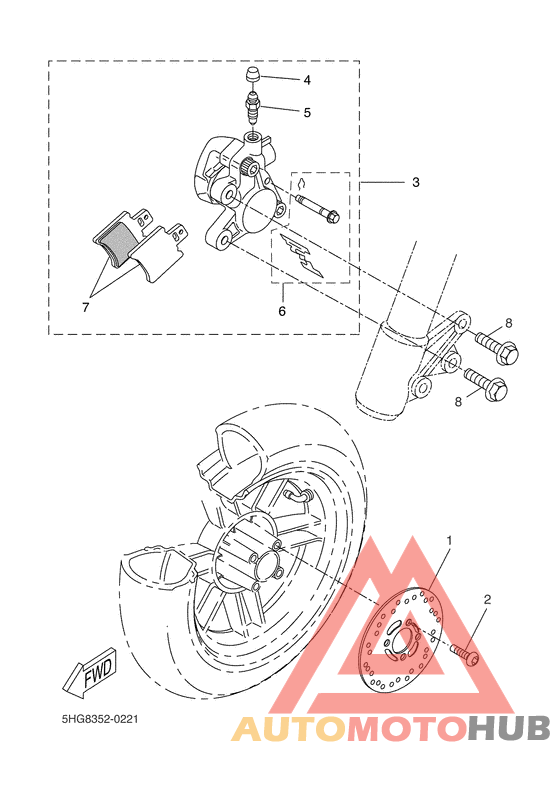 4
5
3
7
6
8
8
1
2
FWD
5HG8352-0221
AUTOMOTOHUB