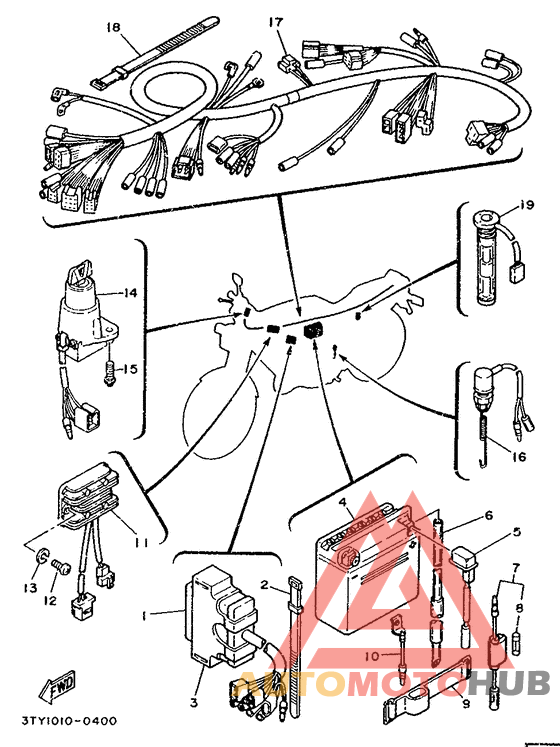 18
17
19
14
15
16
11
13
12
4
6
5
7
8
2
1
10
3
9
FWD
3TY1010-0400
AUTOMOTOHUB