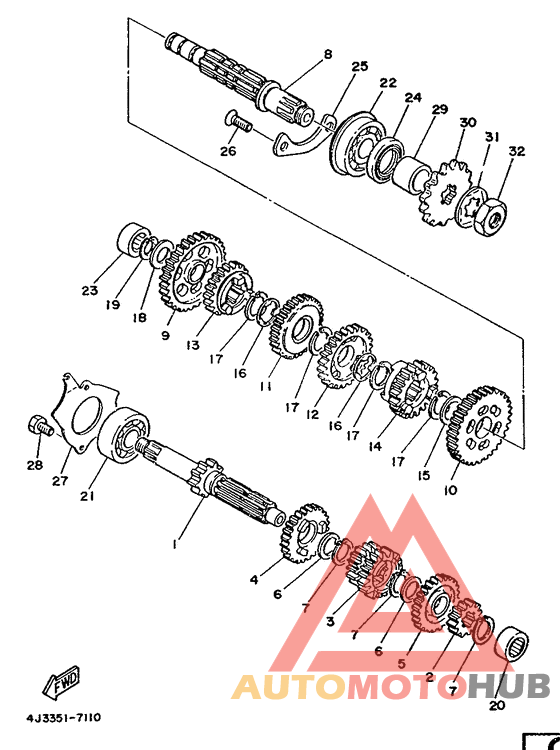 8
25
22
24
29
30
31
32
26
23
19
18
9
13
17
16
11
17
12
16
17
14
17
15
10
28
27
21
1
4
6
7
3
7
6
5
2
7
20
FWD
4J3351-7110
AUTOMOTOHUB