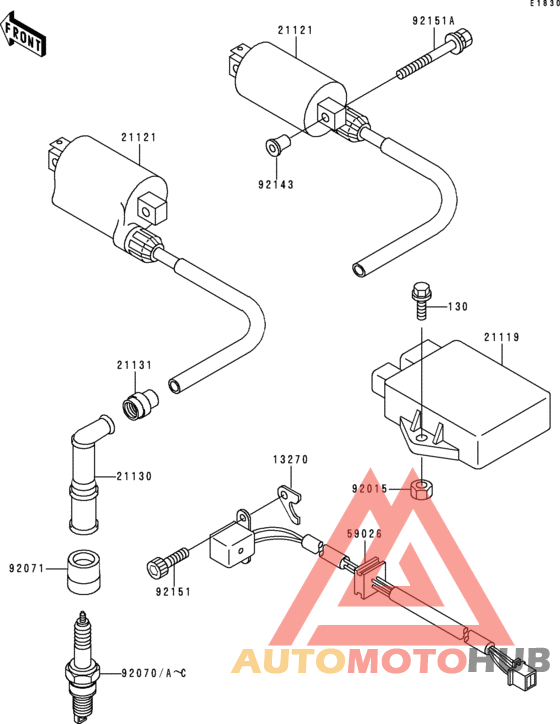 E1830

FRONT

21121

92151A

21121

92143

130

21119

21131

21130

13270

92015

59026

92071

92151

92070/A~C

AUTOMOTOHUB