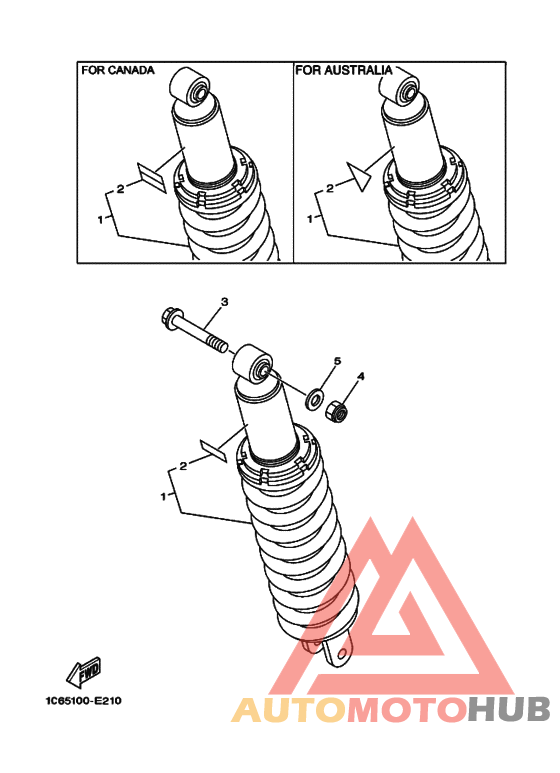 FOR CANADA

2
1

FOR AUSTRALIA

2
1

3
5
4
2
1

FWD

1C65100-E210

AUTOMOTOHUB