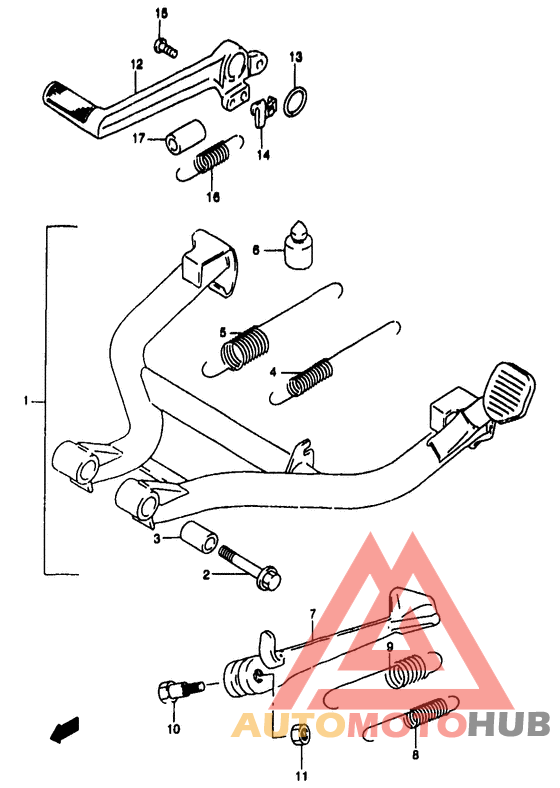 15
12
13
17
14
16
6
5
4
1
3
2
7
9
10
8
11
AUTOMOTOHUB