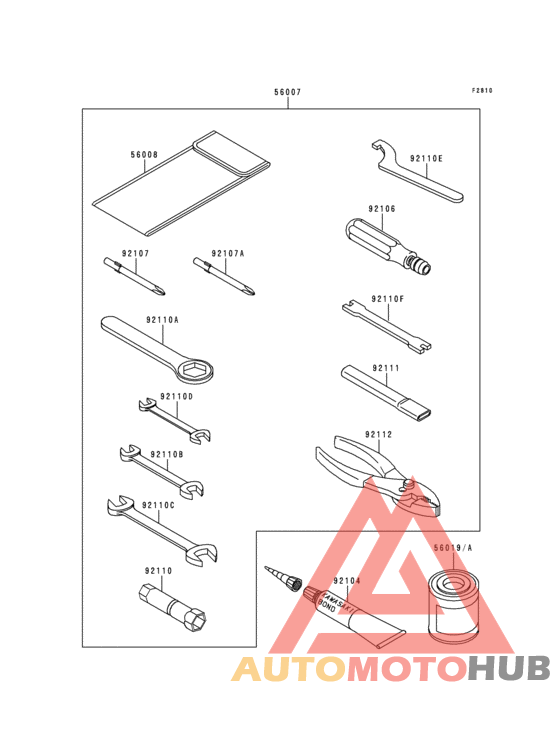 F2810

56007

56008

92110E

92106

92107

92107A

92110F

92110A

92111

92110D

92112

92110B

92110C

56019/A

92110

92104

KAWASAKI BOND

AUTOMOTOHUB