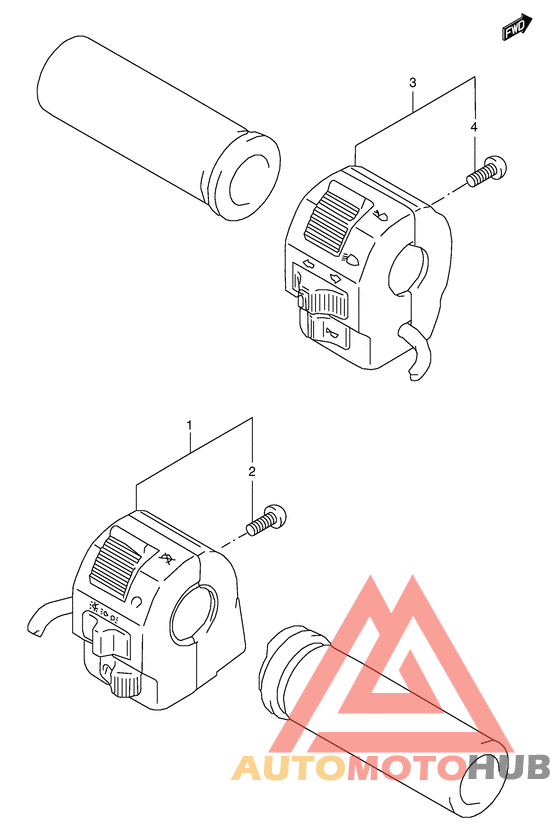 FWD

3

4

1

2

AUTOMOTOHUB