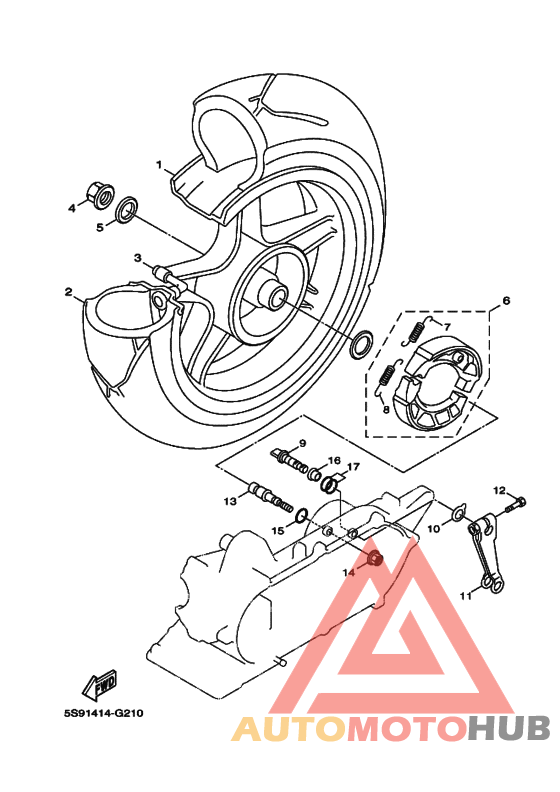 1
4
5
3
2
6
7
8
9
16
17
13
15
12
10
14
11
FWD
5S91414-G210
AUTOMOTOHUB