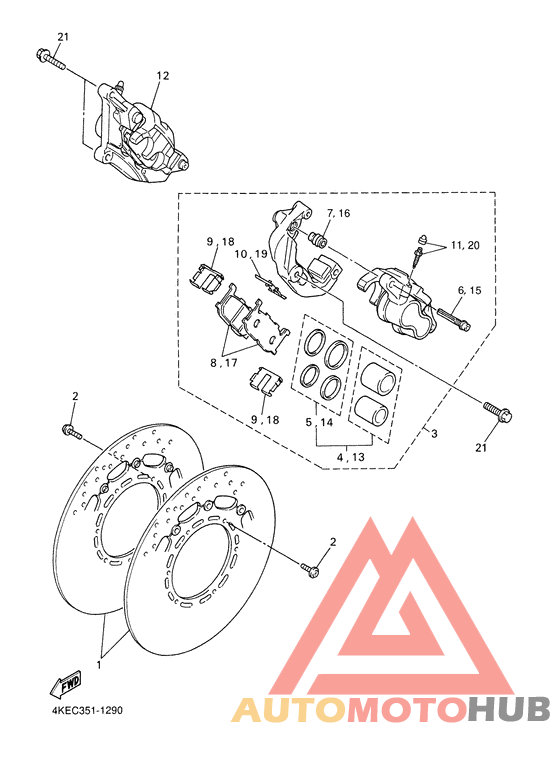 21
12
7, 16
9, 18
10, 19
11, 20
6, 15
8, 17
9, 18
5, 14
4, 13
3
21
2
2
1
FWD
4KEC351-1290
AUTOMOTOHUB