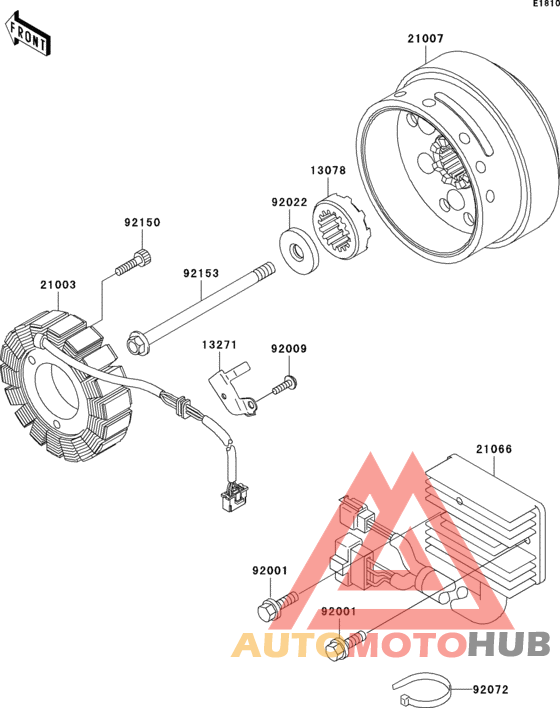 E1810
FRONT
21007
13078
92022
92150
92153
21003
13271
92009
21066
92001
92001
AUTOMOTOHUB
92072