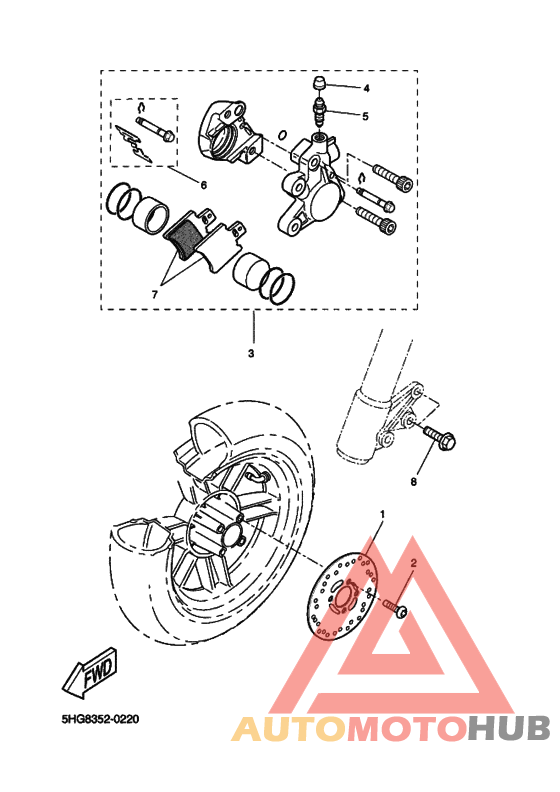 4
5
6
7
3
8
1
2
FWD
5HG8352-0220
AUTOMOTOHUB