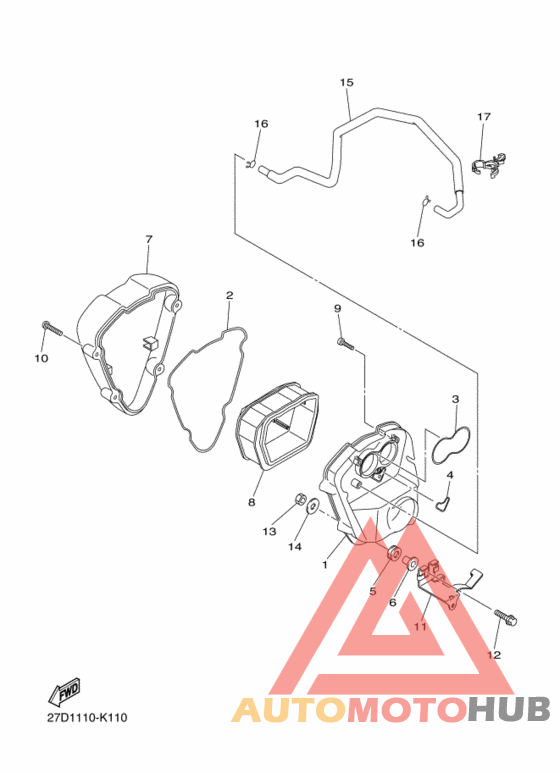 15
16
17
16
7
2
9
10
3
4
8
13
14
1
5
6
11
12
FWD
27D1110-K110
AUTOMOTOHUB