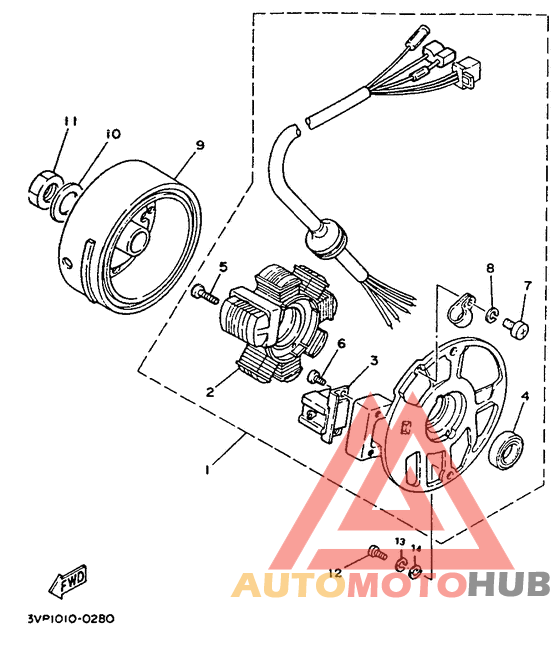 11
10
9
5
8
7
6
3
2
4
1
13
14
12
FWD
AUTOMOTOHUB
3VP1010-0280