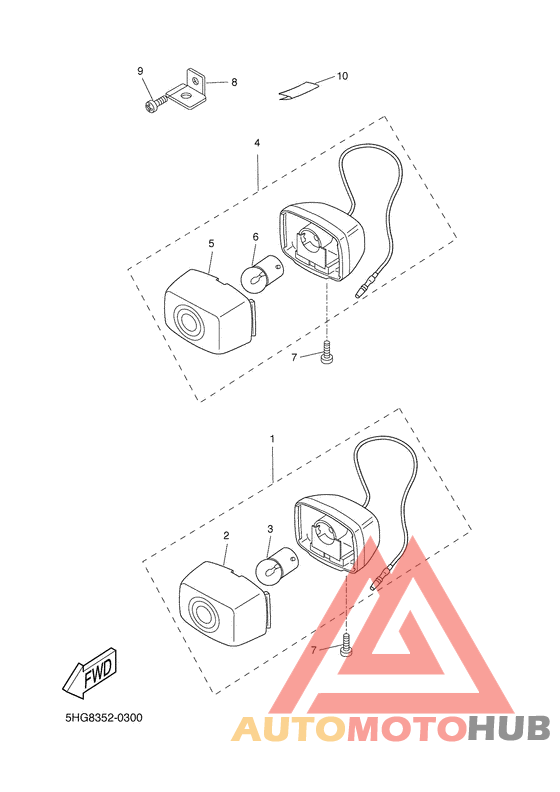 9
8
10
4
5
6
7
1
2
3
7
FWD
5HG8352-0300
AUTOMOTOHUB