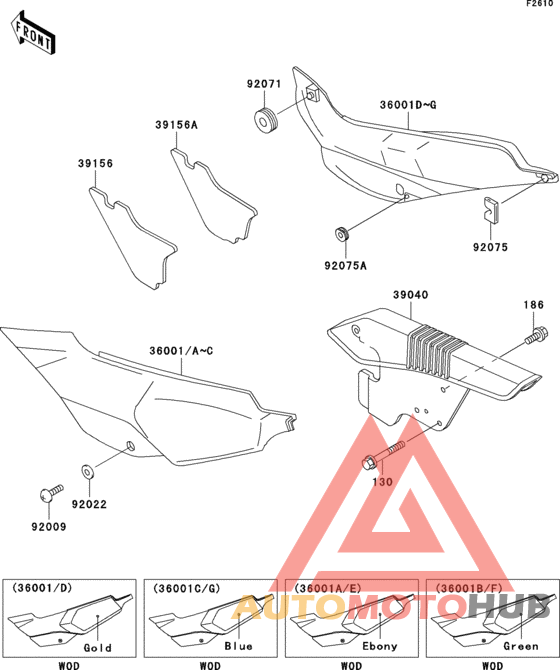 F2610

FRONT

92071

36001D~G

39156A

39156

92075

92075A

39040

186

36001/A~C

130

92022

92009

(36001/D)

Gold

WOD

(36001C/G)

Blue

WOD

(36001A/E)

Ebony

WOD

(36001B/F)

Green

WOD

AUTOMOTOHUB