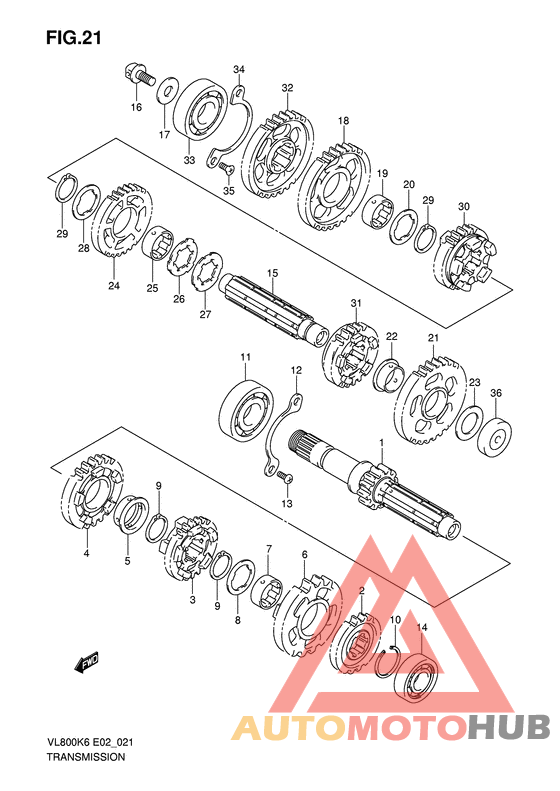 FIG.21

16
17
33
34
35
32
18
19
20
29
30
29
28
24
25
26
27
15
31
22
21
23
36
11
12
13
1
4
5
9
3
9
8
7
6
2
10
14

FWD

VL800K6 E02_021
TRANSMISSION

AUTOMOTOHUB