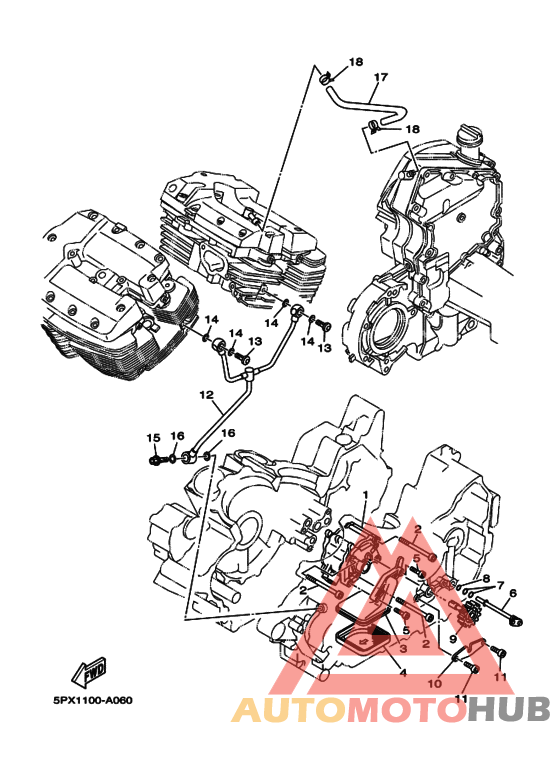 18
17
18
14
14
13
14
14
13
12
15
16
16
1
2
5
8
7
6
2
5
2
3
9
4
10
11
11
FWD
5PX1100-A060
AUTOMOTOHUB