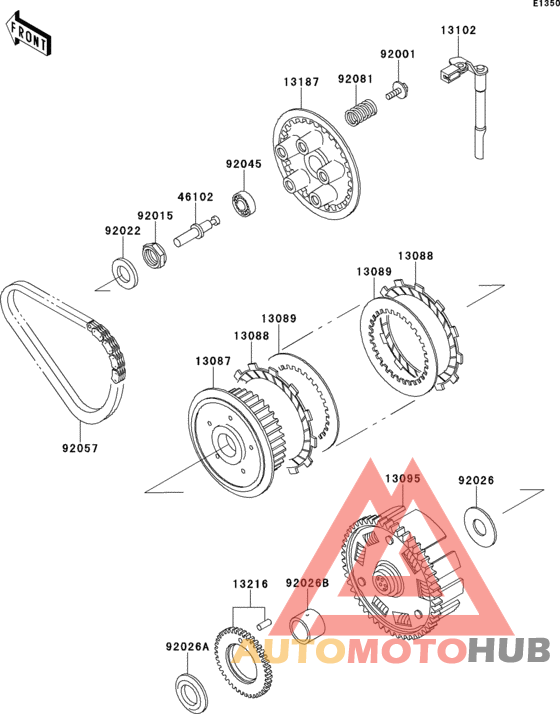 E1350

FRONT

13102
92001
92081
13187
92045
46102
92015
92022
13088
13089
13089
13088
13087
92057
13095
92026
13216
92026B
92026A

AUTOMOTOHUB