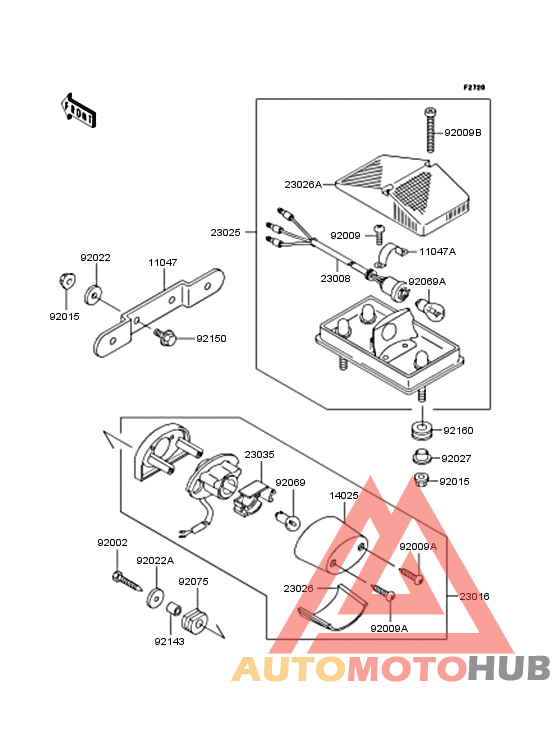 F2720

FRONT

92009B
23026A
23025
92009
11047A
23008
92069A
92022
11047
92015
92150
92160
92027
92015
23035
92069
14025
92009A
92002
92022A
92075
23026
23016
92009A
92143

AUTOMOTOHUB