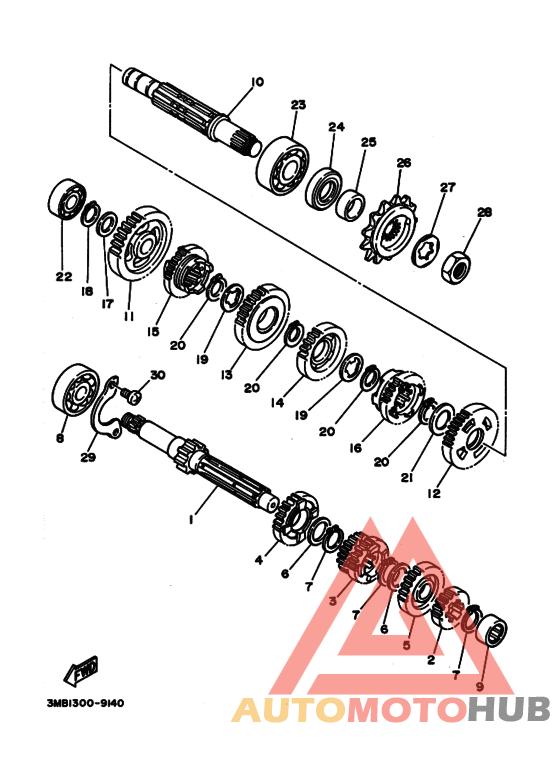 10
23
24
25
26
27
28
22
18
17
11
15
20
19
13
20
14
19
20
16
20
21
12
30
8
29
1
4
6
7
3
7
6
5
2
7
9
FWD
3MB1300-9140
AUTOMOTOHUB