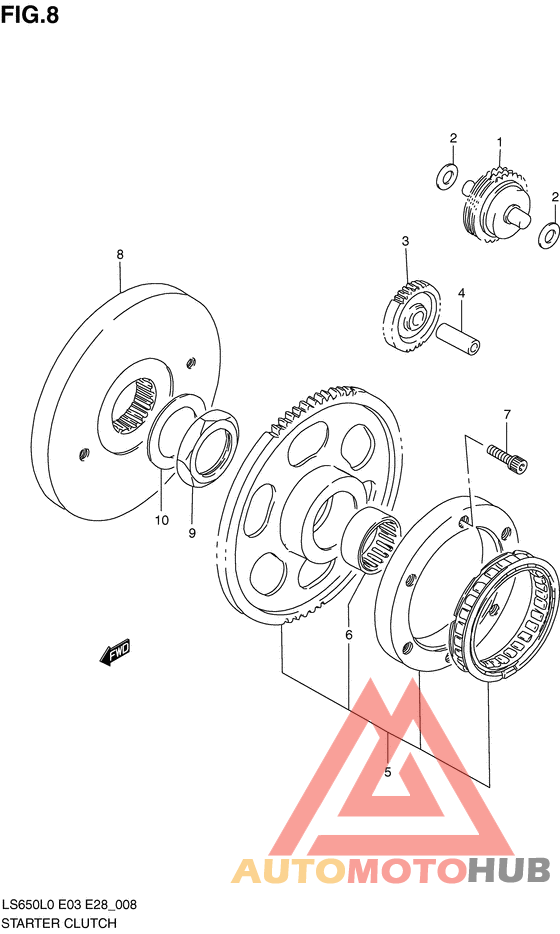 FIG.8

2
1
2
3
4
8
7
10
9
6
FWD
5

AUTOMOTOHUB

LS650L0 E03 E28_008
STARTER CLUTCH