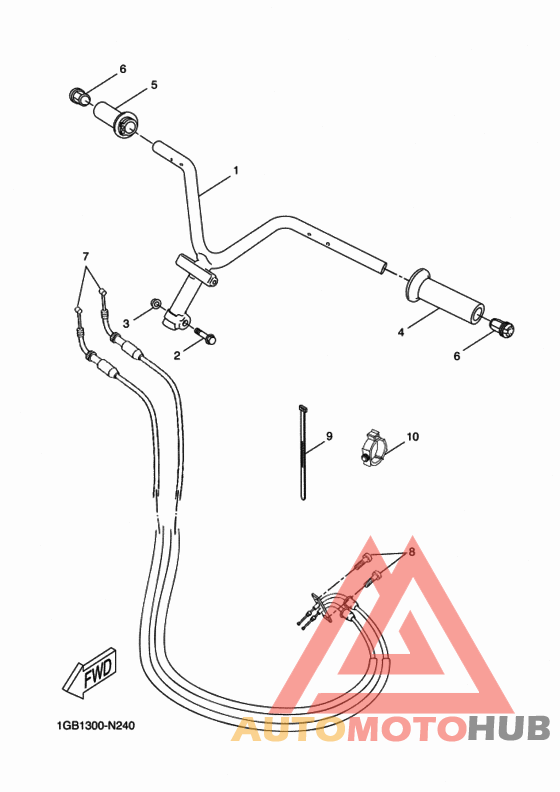 6
5
1
7
3
2
4
6
9
10
8
FWD
1GB1300-N240
AUTOMOTOHUB