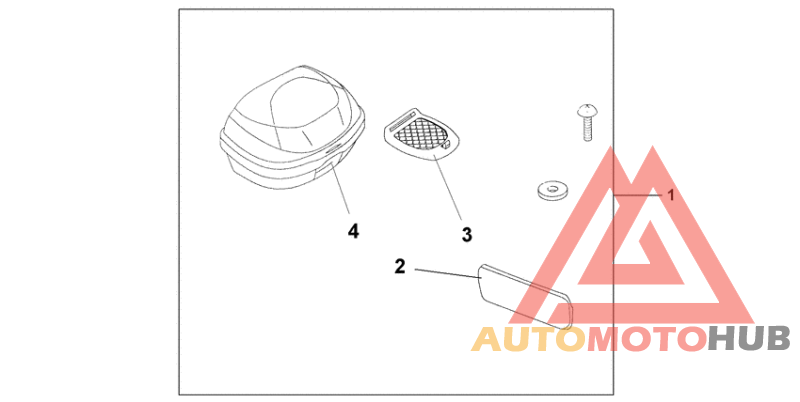 4
3
1
2
AUTOMOTOHUB