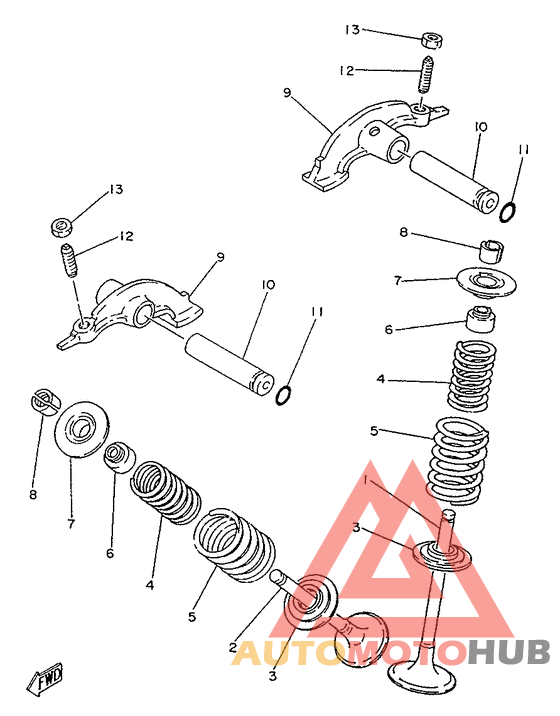 13
12
9
10
11
13
12
9
10
11
8
7
6
4
5
1
3
8
7
6
4
5
2
3
FWD
AUTOMOTOHUB