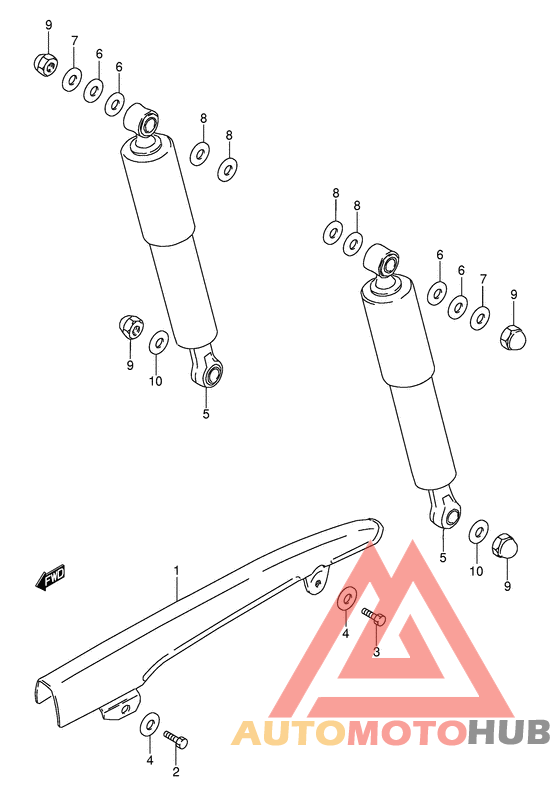 9
7
6
6
8
8
9
10
5
8
8
6
6
7
9
5
10
9
FWD
1
4
3
4
2
AUTOMOTOHUB