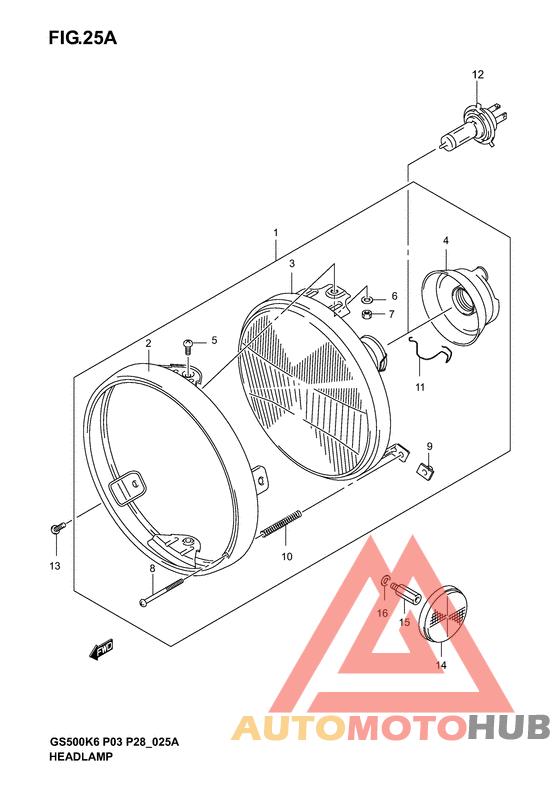 FIG.25A

12

1

3

4

6

7

2

5

11

9

13

10

8

16

15

14

FWD

AUTOMOTOHUB

GS500K6 P03 P28_025A
HEADLAMP