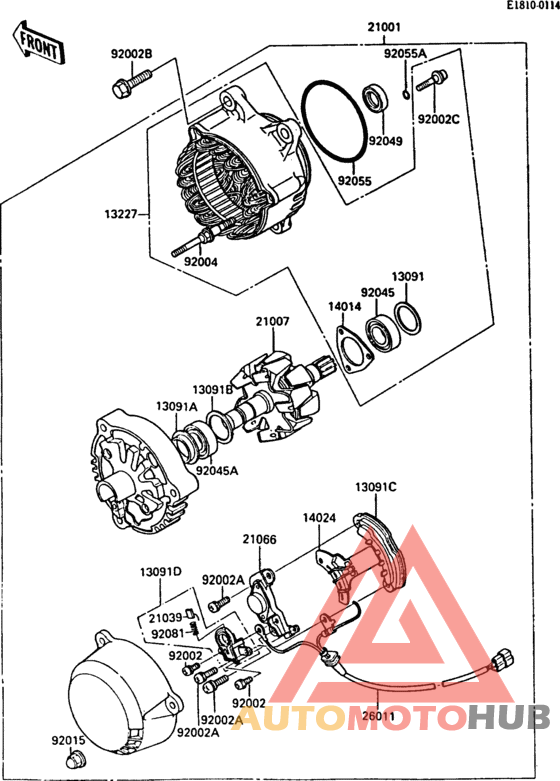 E1810-0114

FRONT

21001
92002B
92055A
92002C
92049
92055
13227
92004
13091
92045
14014
21007
13091B
13091A
92045A
13091C
14024
21066
13091D
92002A
21039
92081
92002
92002
92002A
92002A
26011
92015

AUTOMOTOHUB